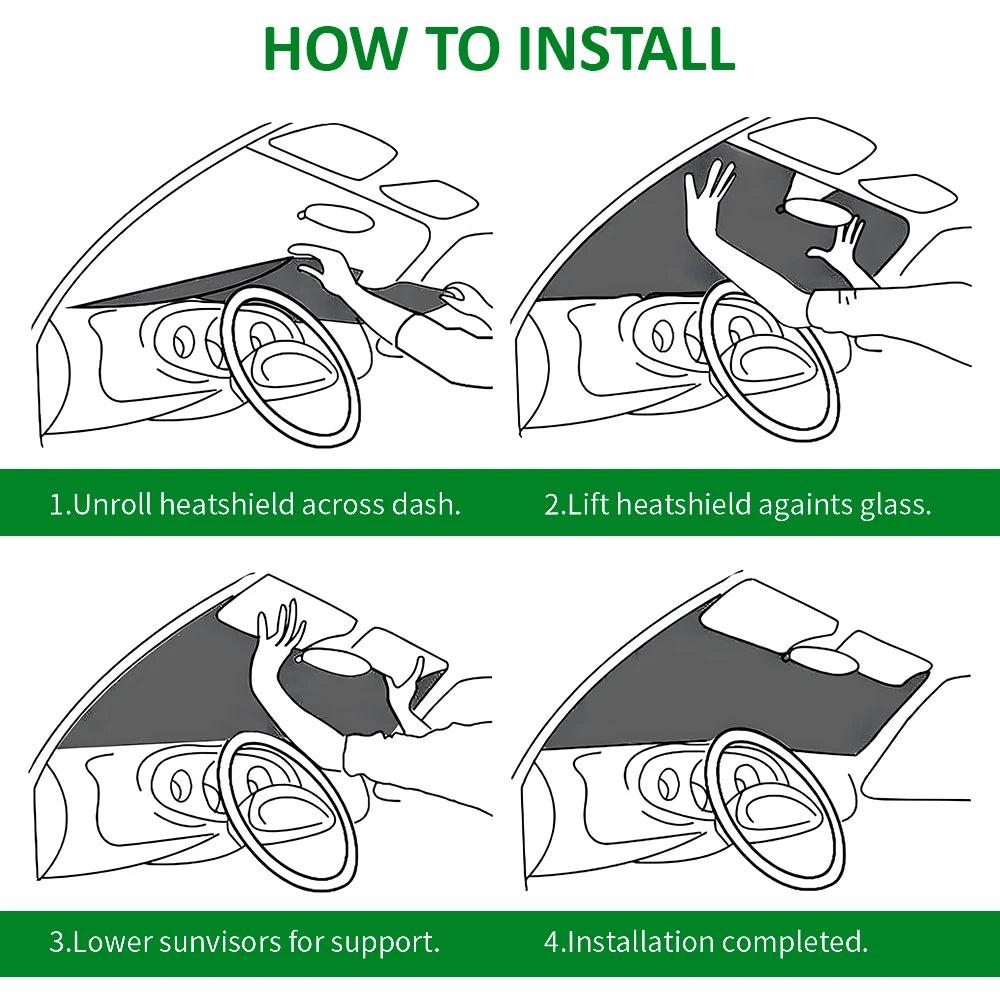 HOW TO INSTALL

1.Unroll heatshield across dash.

2.Lift heatshield againts glass.

3.Lower sunvisors for support.

4.Installation completed.