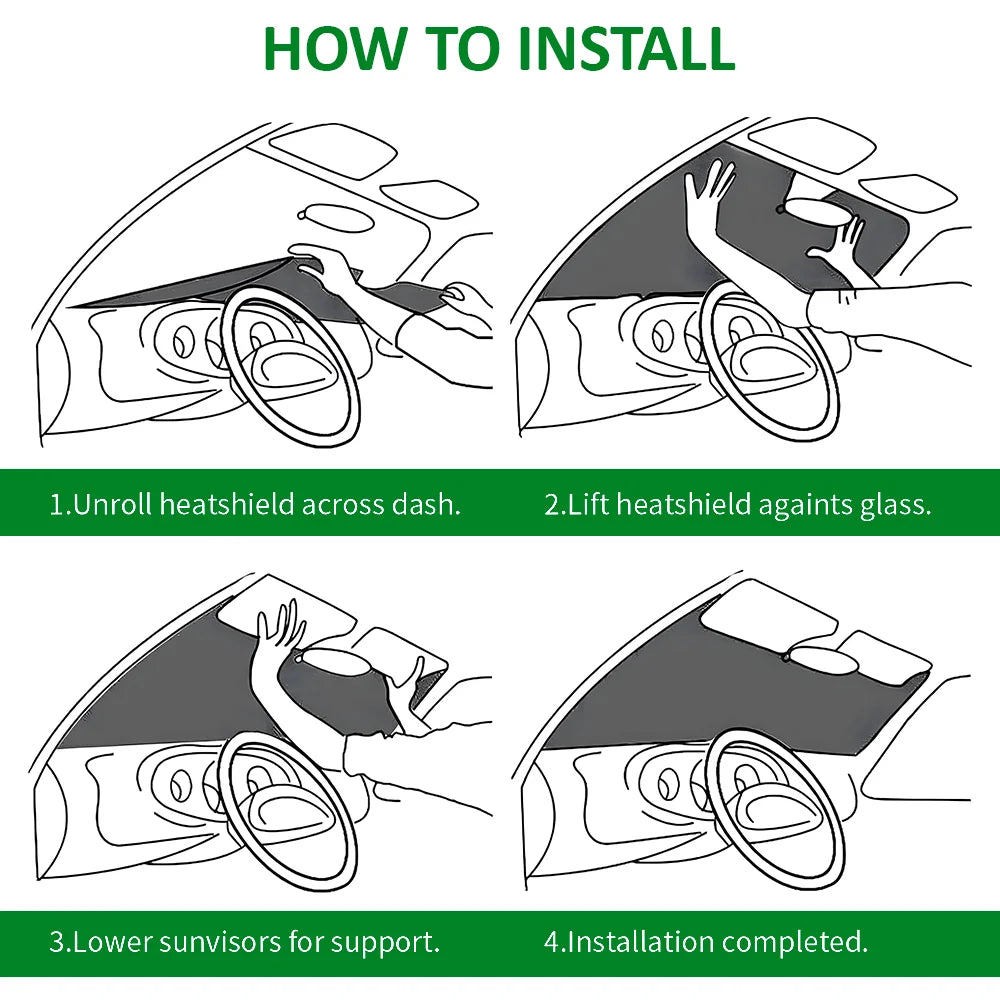 HOW TO INSTALL

1.Unroll heatshield across dash.

2.Lift heatshield againts glass.

3.Lower sunvisors for support.

4.Installation completed.